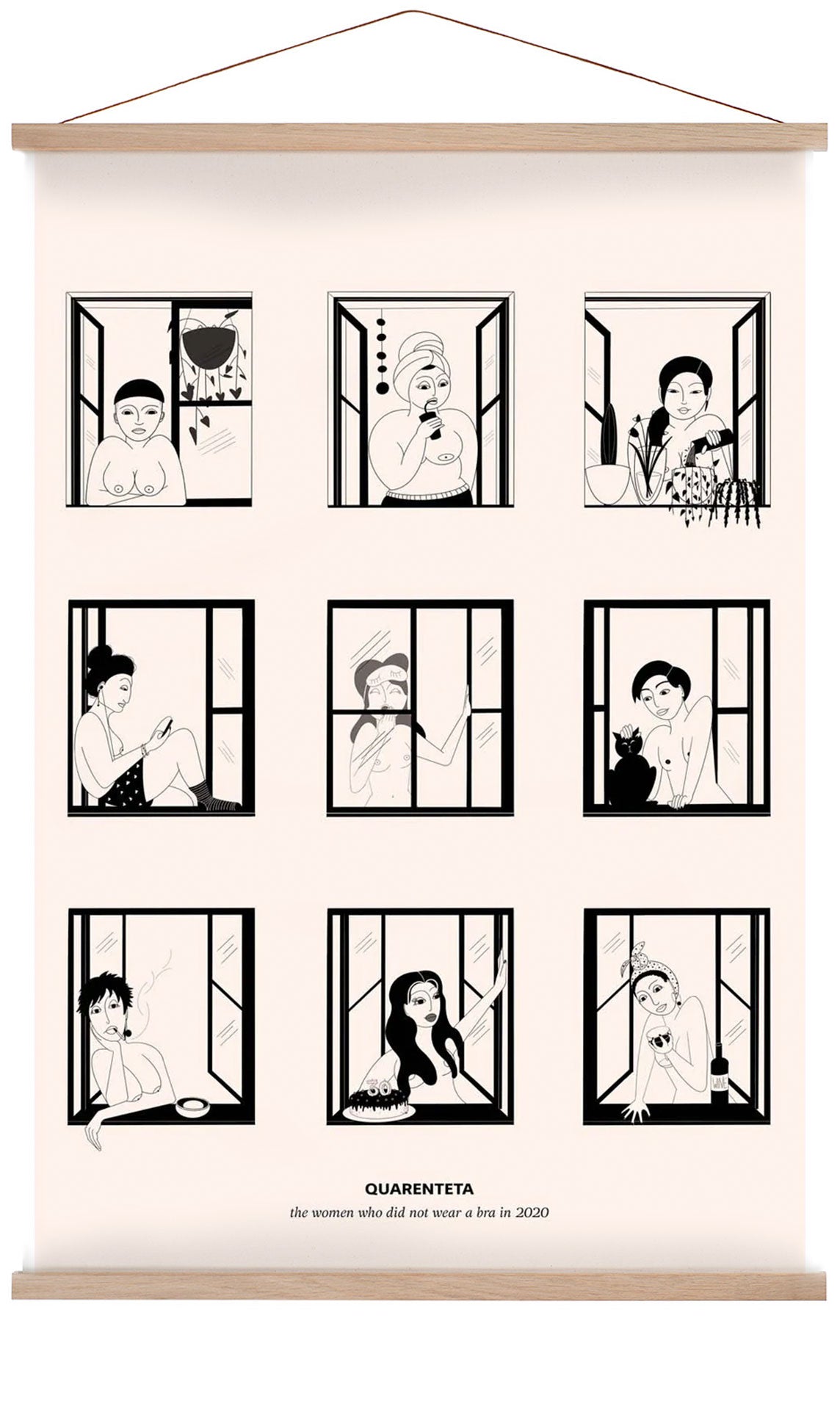 30

WINE

QUARENTETA

the women who did not wear a bra in 2020